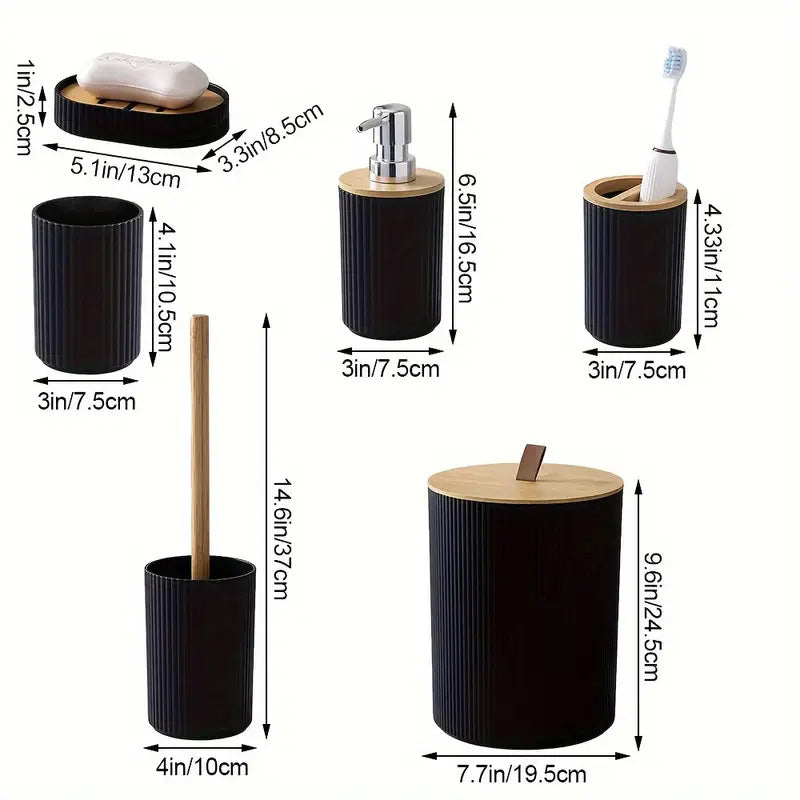 1in/2.5cm
5.1in/13cm
3.3in/8.5cm
6.5in/16.5cm
3in/7.5cm
4.33in/11cm
3in/7.5cm
4.1in/10.5cm
3in/7.5cm
14.6in/37cm
4in/10cm
9.6in/24.5cm
7.7in/19.5cm